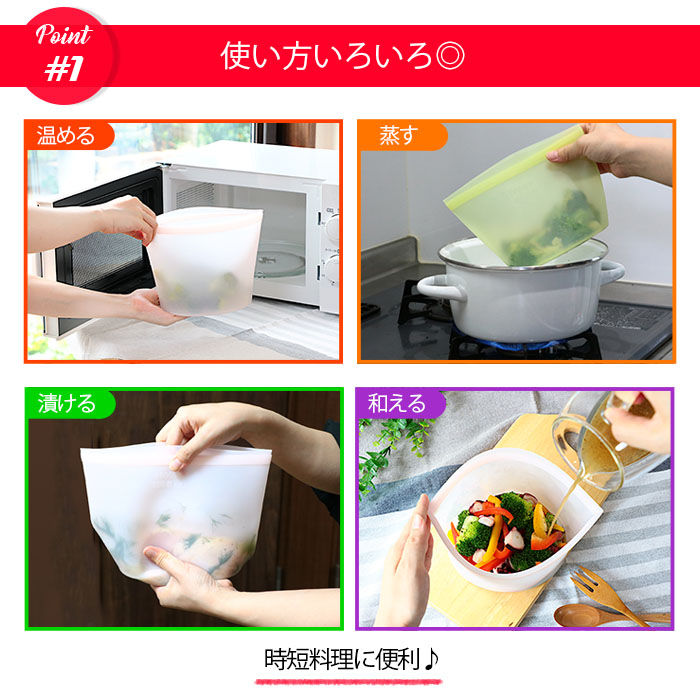 Point
#1

使い方いろいろ◎

温める

蒸す

漬ける

和える

時短料理に便利♪